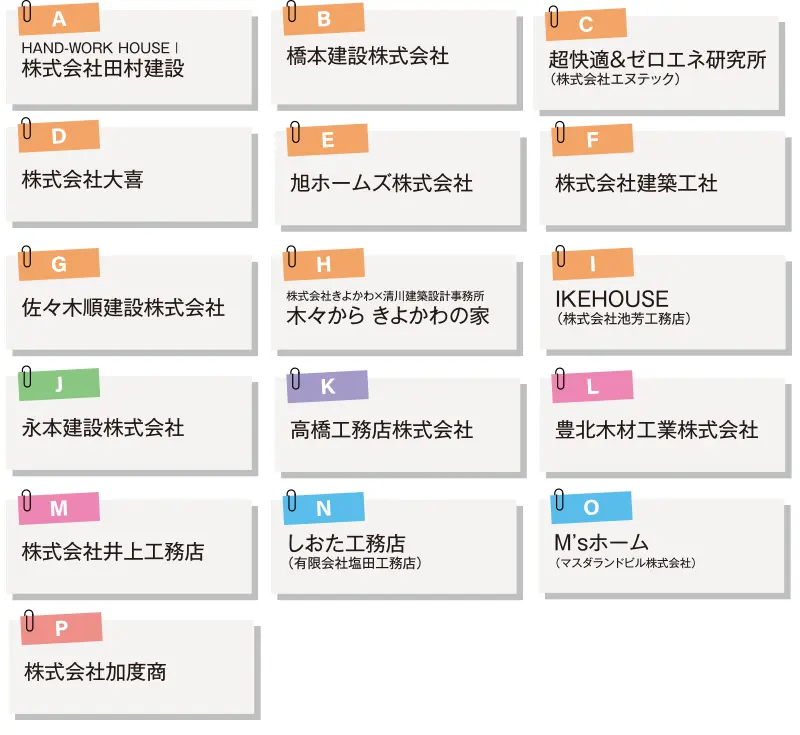 A

HAND-WORK HOUSE |
株式会社田村建設

B

橋本建設株式会社

C

超快適&ゼロエネ研究所
(株式会社エヌテック)

D

株式会社大喜

E

旭ホームズ株式会社

F

株式会社建築工社

G

佐々木順建設株式会社

H

株式会社きよかわ×清川建築設計事務所
木々から きよかわの家

I

IKEHOUSE
(株式会社池芳工務店)

J

永本建設株式会社

K

高橋工務店株式会社

L

豊北木材工業株式会社

M

株式会社井上工務店

N

しおた工務店
(有限会社塩田工務店)

O

M'sホーム
(マスダランドビル株式会社)

P

株式会社加度商